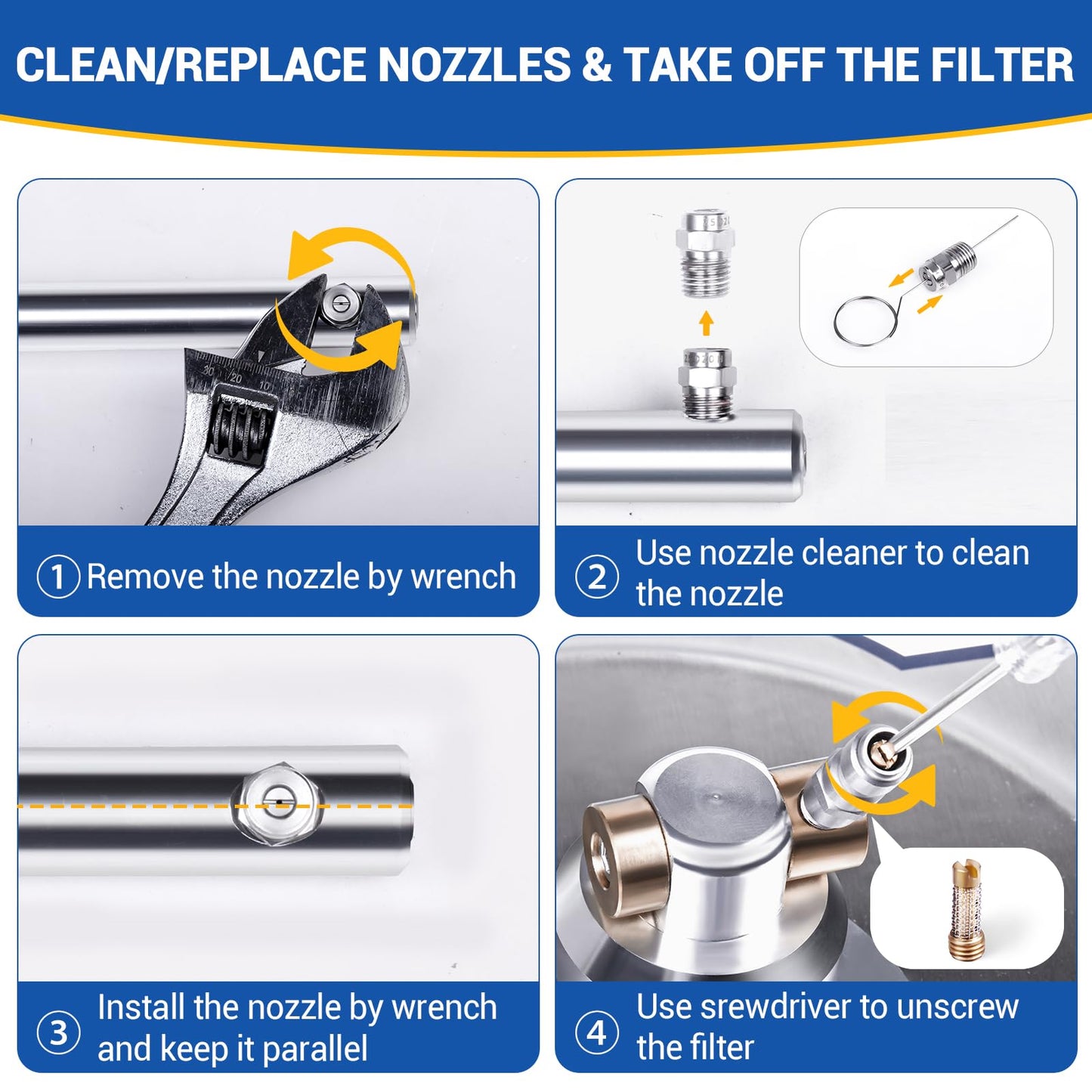 CLEAN/REPLACE NOZZLES & TAKE OFF THE FILTER

30 20 10

① Remove the nozzle by wrench

② Use nozzle cleaner to clean the nozzle

③ Install the nozzle by wrench and keep it parallel

④ Use srewdriver to unscrew the filter