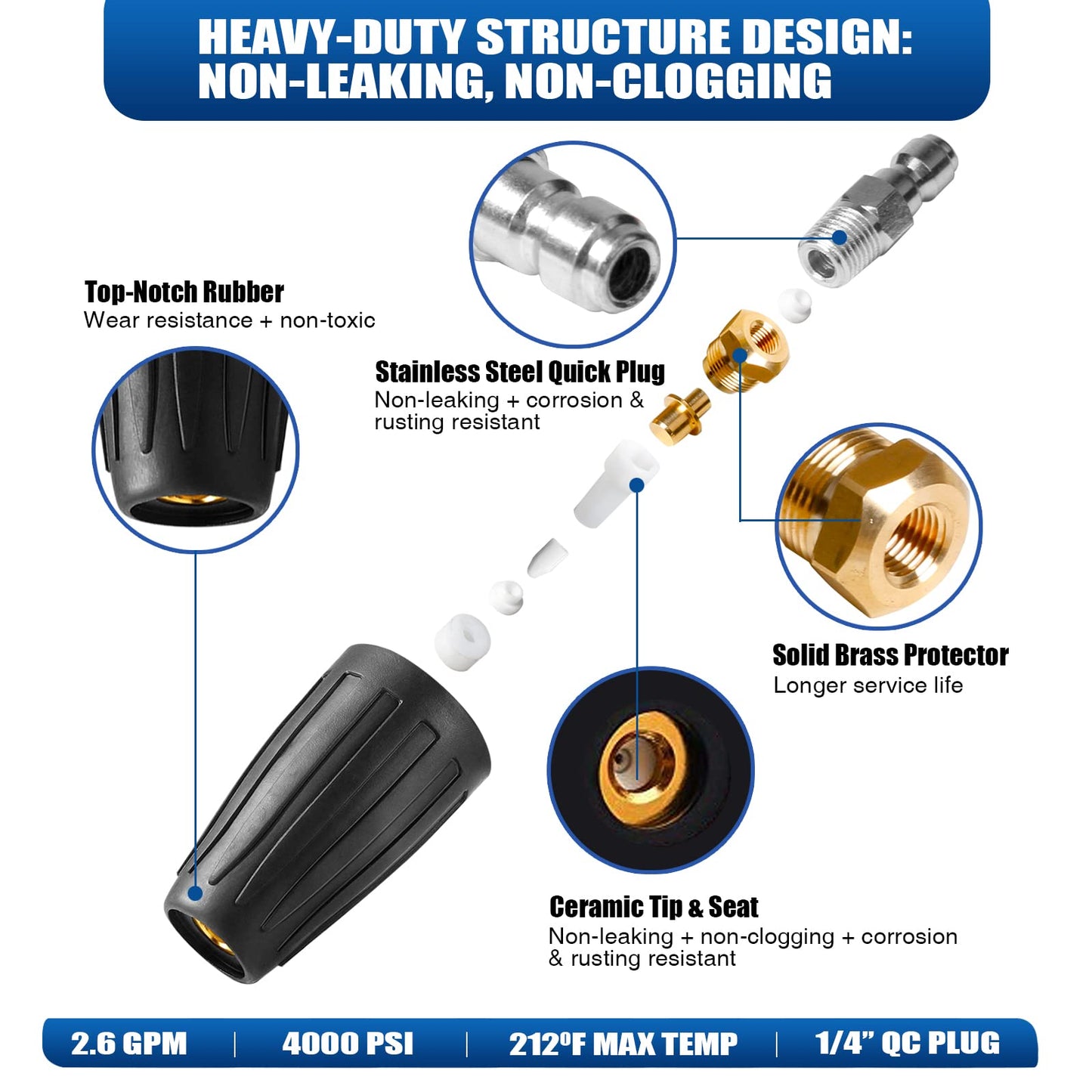 HEAVY-DUTY STRUCTURE DESIGN: NON-LEAKING, NON-CLOGGING

Top-Notch Rubber
Wear resistance + non-toxic

Stainless Steel Quick Plug
Non-leaking + corrosion & rusting resistant

Solid Brass Protector
Longer service life

Ceramic Tip & Seat
Non-leaking + non-clogging + corrosion & rusting resistant

2.6 GPM | 4000 PSI | 212ºF MAX TEMP | 1/4" QC PLUG