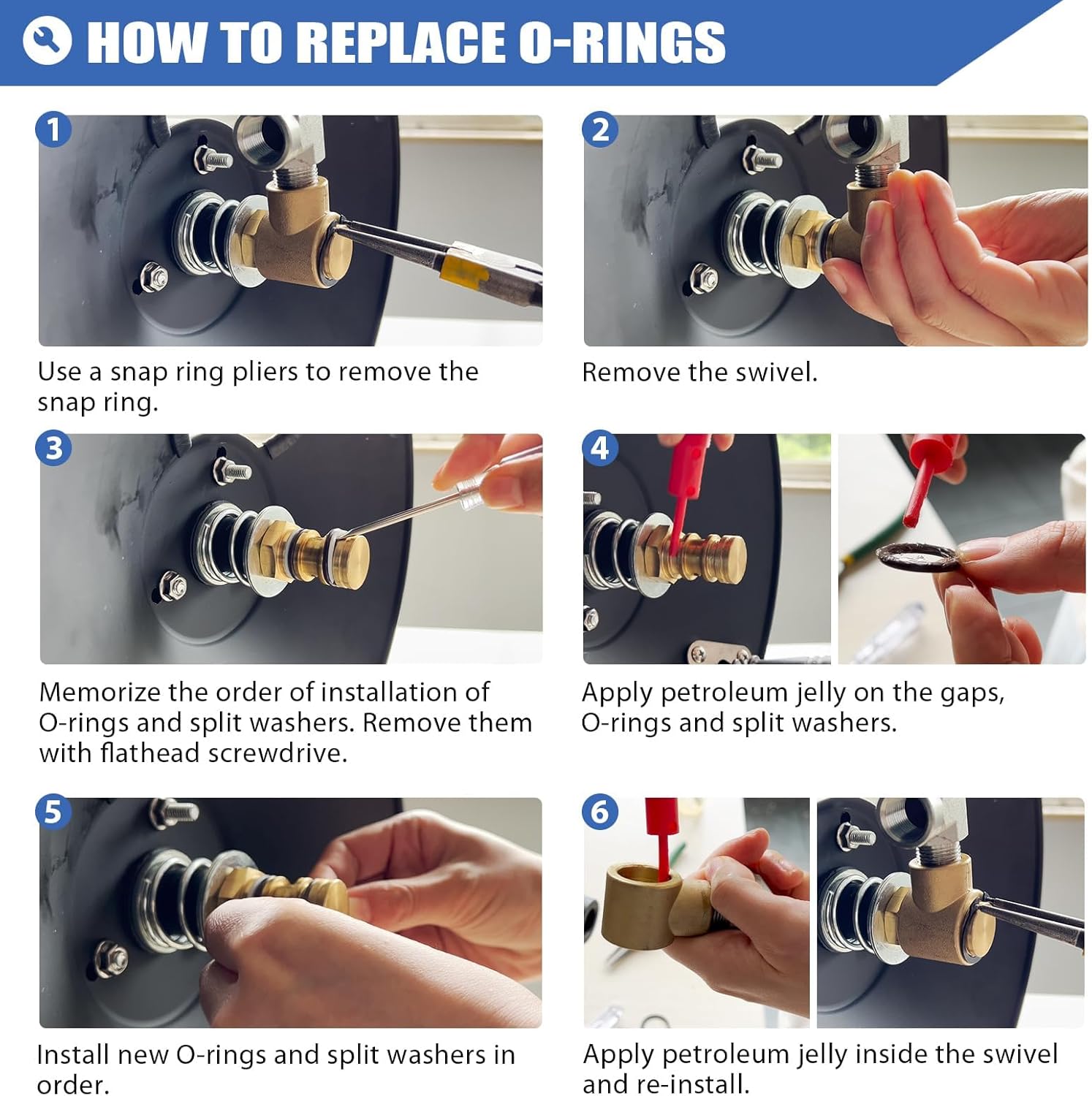 HOW TO REPLACE O-RINGS

1

Use a snap ring pliers to remove the snap ring.

2

Remove the swivel.

3

Memorize the order of installation of O-rings and split washers. Remove them with flathead screwdrive.

4

Apply petroleum jelly on the gaps, O-rings and split washers.

5

Install new O-rings and split washers in order.

6

Apply petroleum jelly inside the swivel and re-install.